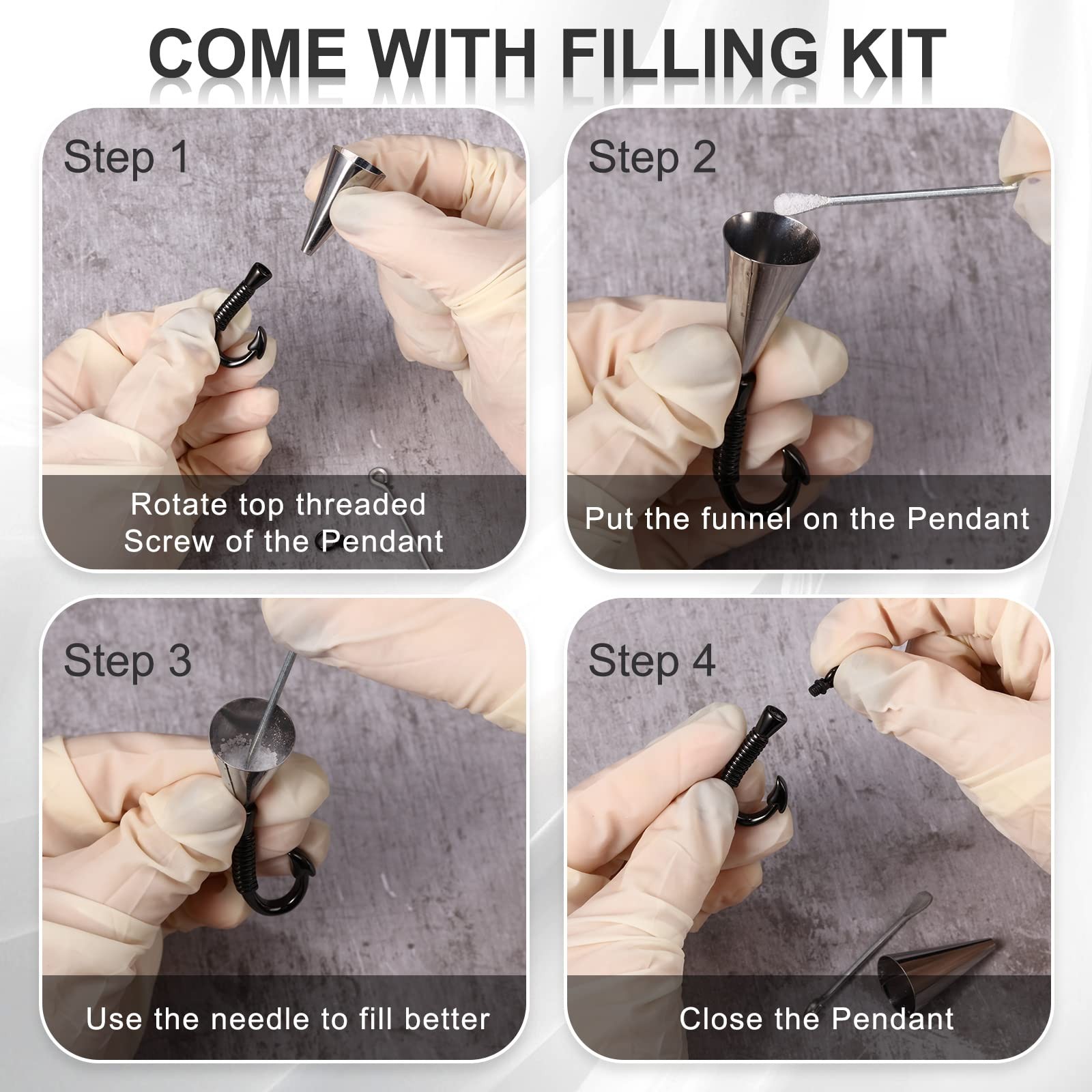 COME WITH FILLING KIT

Step 1

Rotate top threaded Screw of the Pendant

Step 2

Put the funnel on the Pendant

Step 3

Use the needle to fill better

Step 4

Close the Pendant