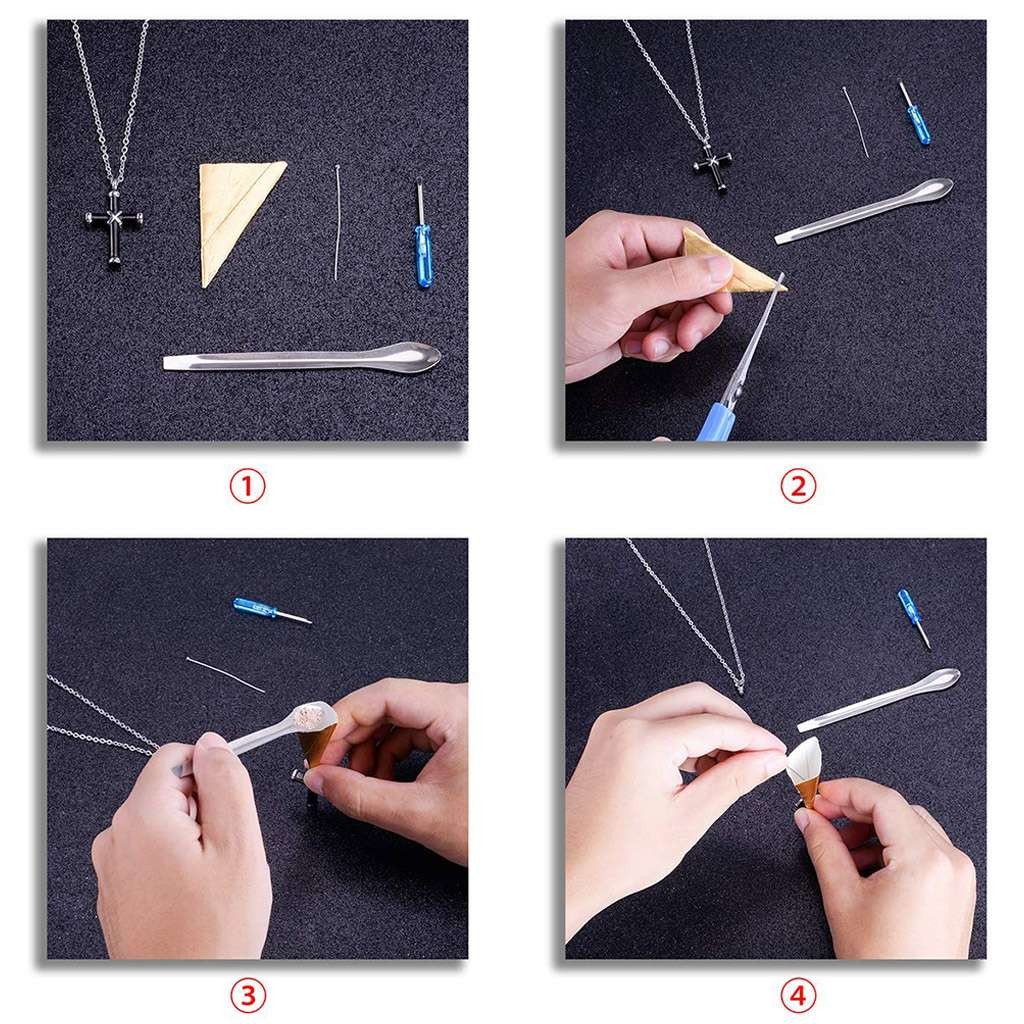 ①

②

③

④