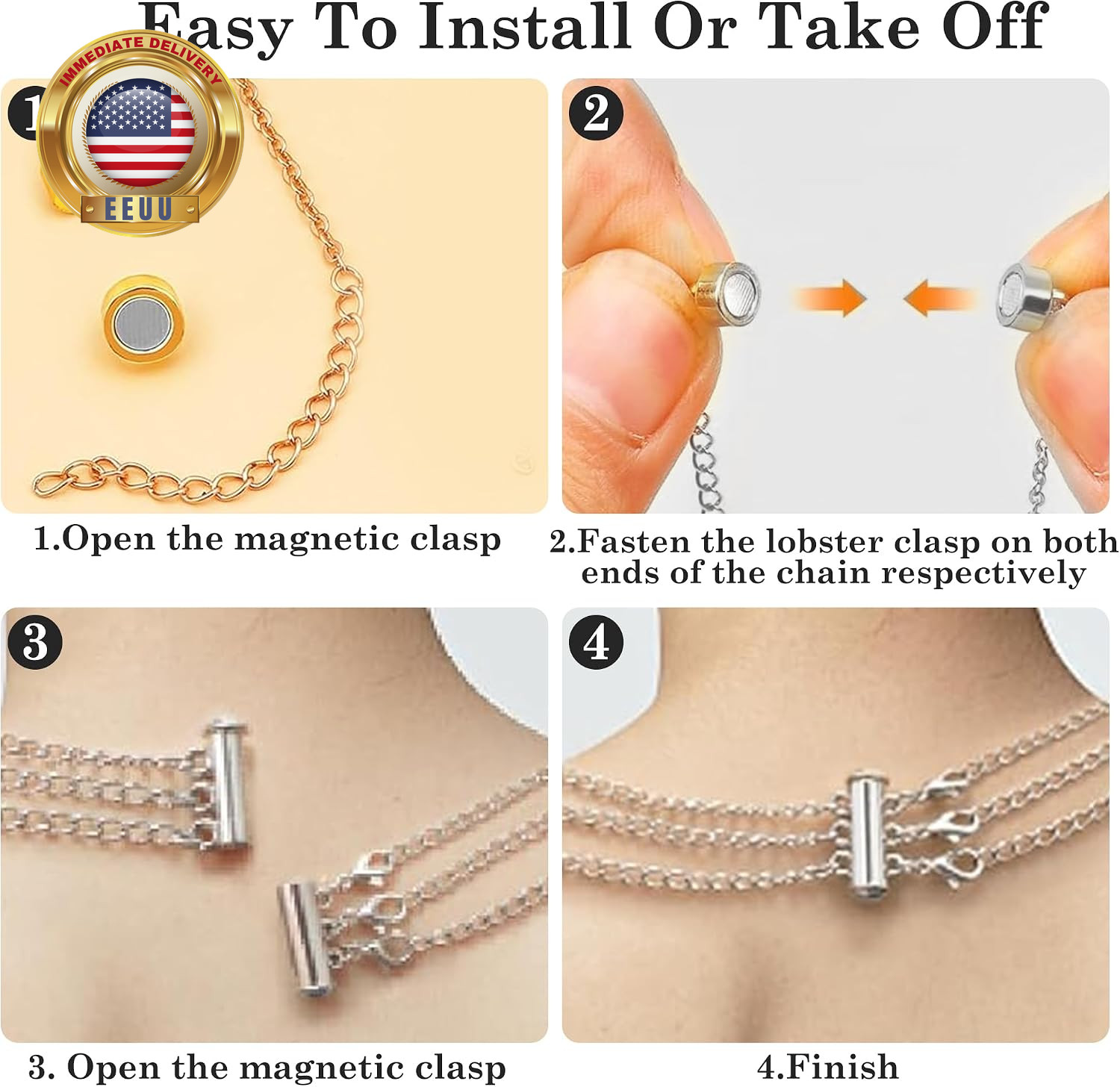 Easy To Install Or Take Off

IMMEDIATE DELIVERY

EEUU

1

1.Open the magnetic clasp

2

2.Fasten the lobster clasp on both ends of the chain respectively

3

3. Open the magnetic clasp

4

4.Finish